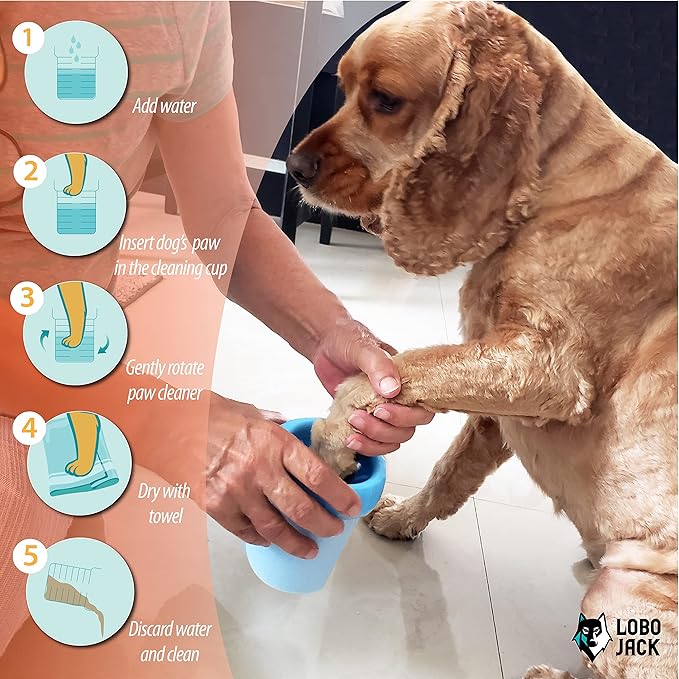 1
Add water

2
Insert dog's paw in the cleaning cup

3
Gently rotate paw cleaner

4
Dry with towel

5
Discard water and clean

LOBO JACK