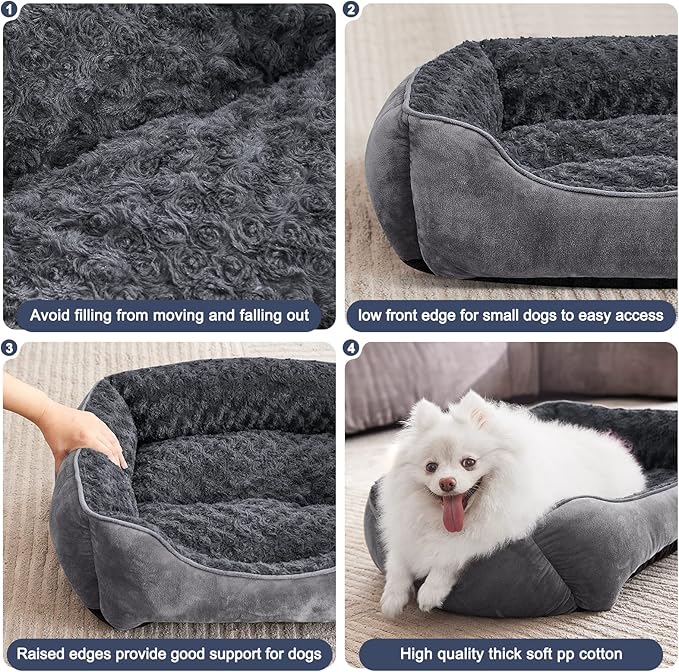 1
Avoid filling from moving and falling out

2
low front edge for small dogs to easy access

3
Raised edges provide good support for dogs

4
High quality thick soft pp cotton