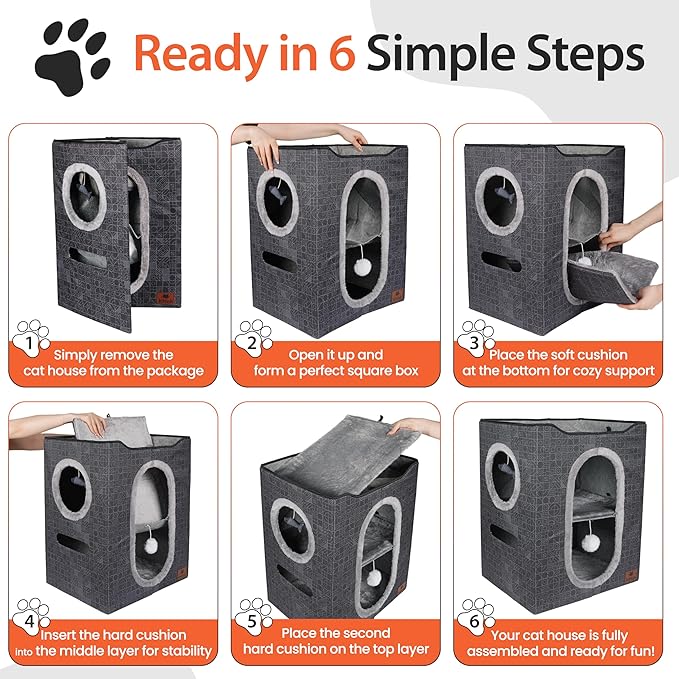 Ready in 6 Simple Steps

1 Simply remove the cat house from the package

2 Open it up and form a perfect square box

3 Place the soft cushion at the bottom for cozy support

4 Insert the hard cushion into the middle layer for stability

5 Place the second hard cushion on the top layer

6 Your cat house is fully assembled and ready for fun!