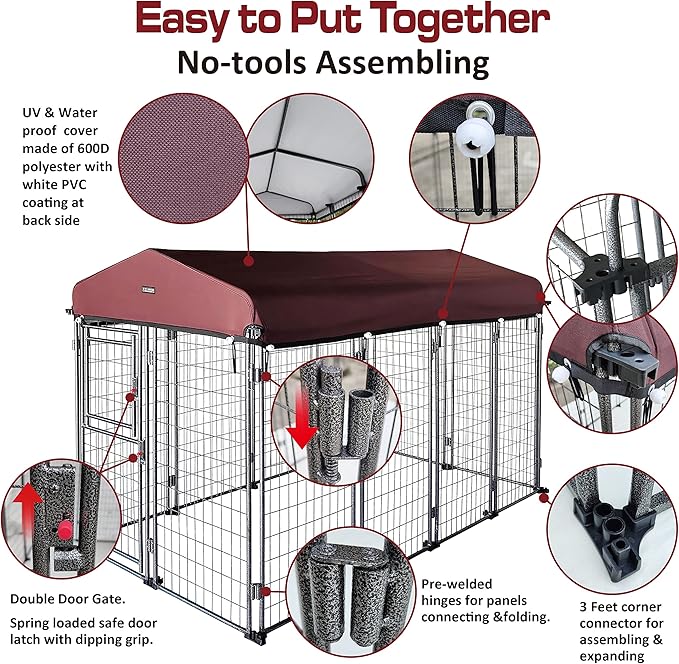 Easy to Put Together

No-tools Assembling

UV & Water proof cover made of 600D polyester with white PVC coating at back side

Double Door Gate.

Spring loaded safe door latch with dipping grip.

Pre-welded hinges for panels connecting &folding.

3 Feet corner connector for assembling & expanding