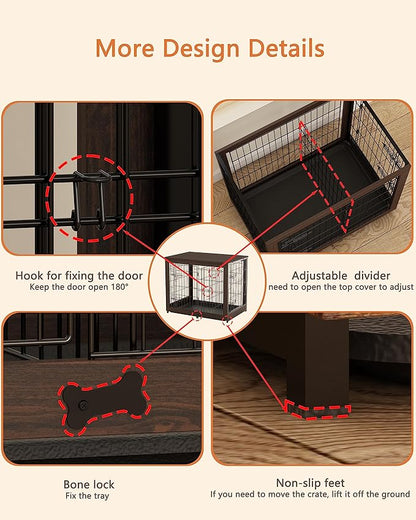 More Design Details

Hook for fixing the door
Keep the door open 180°

Adjustable divider
need to open the top cover to adjust

Bone lock
Fix the tray

Non-slip feet
If you need to move the crate, lift it off the ground