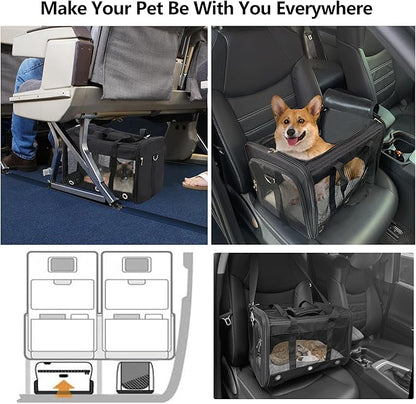 Make Your Pet Be With You Everywhere