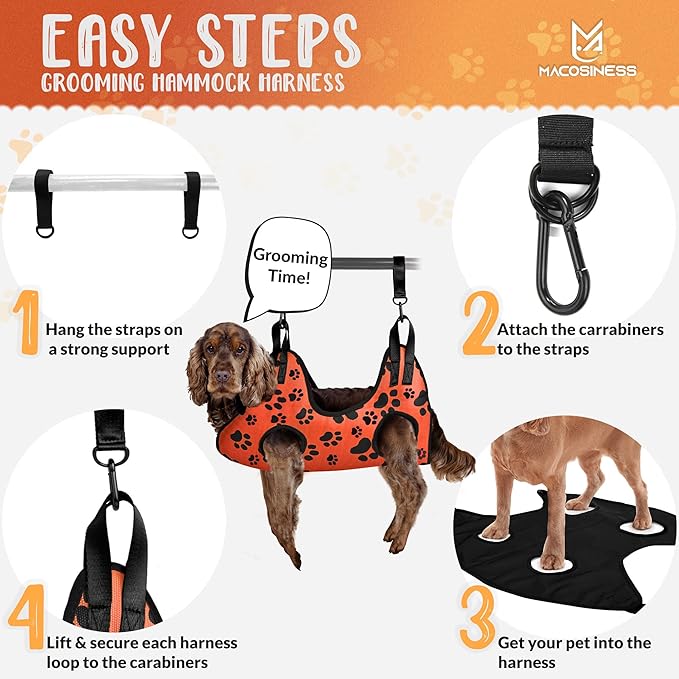 EASY STEPS
GROOMING HAMMOCK HARNESS

MACOSINESS

Grooming Time!

1 Hang the straps on a strong support

2 Attach the carrabiners to the straps

4 Lift & secure each harness loop to the carabiners

3 Get your pet into the harness