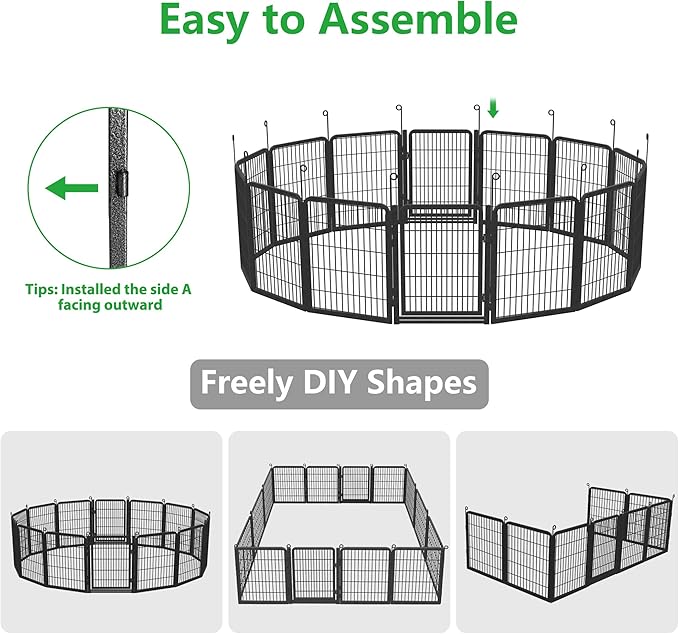 Easy to Assemble

Tips: Installed the side A facing outward

Freely DIY Shapes