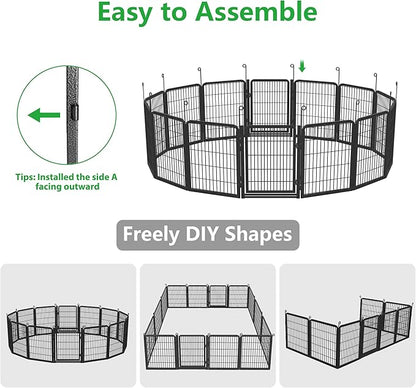 Easy to Assemble

Tips: Installed the side A facing outward

Freely DIY Shapes