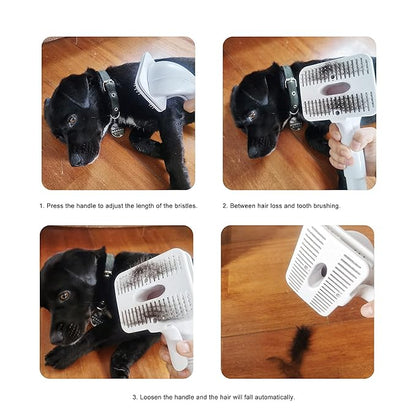 1. Press the handle to adjust the length of the bristles.

2. Between hair loss and tooth brushing.

3. Loosen the handle and the hair will fall automatically.