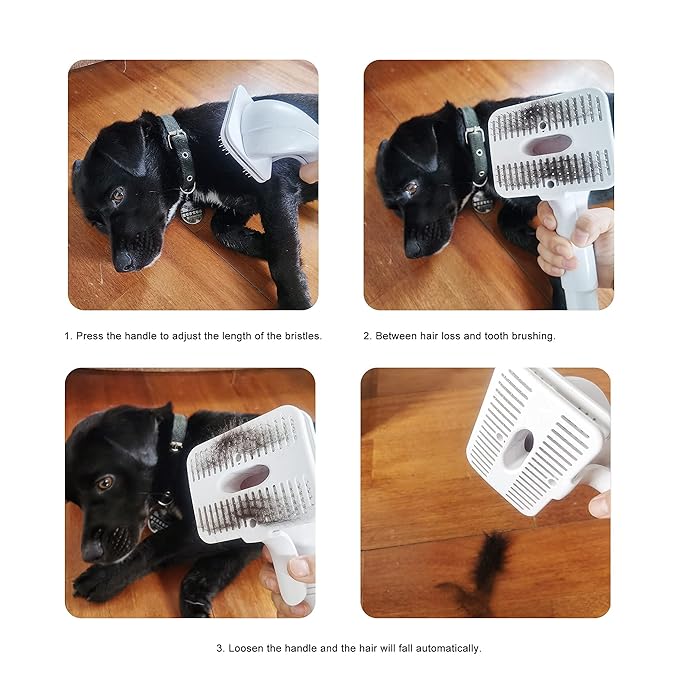 1. Press the handle to adjust the length of the bristles.

2. Between hair loss and tooth brushing.

3. Loosen the handle and the hair will fall automatically.