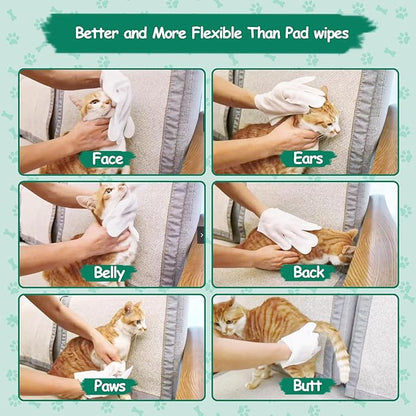 Better and More Flexible Than Pad wipes

Face

Ears

Belly

Back

Paws

Butt