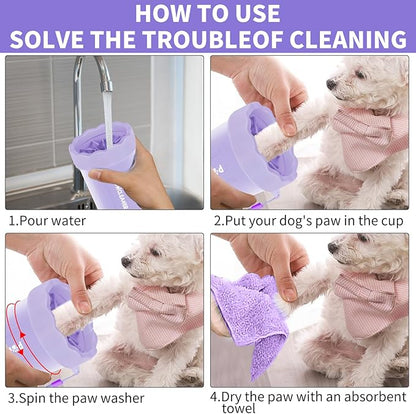 HOW TO USE
SOLVE THE TROUBLEOF CLEANING

1.Pour water

2.Put your dog's paw in the cup

3.Spin the paw washer

4.Dry the paw with an absorbent towel