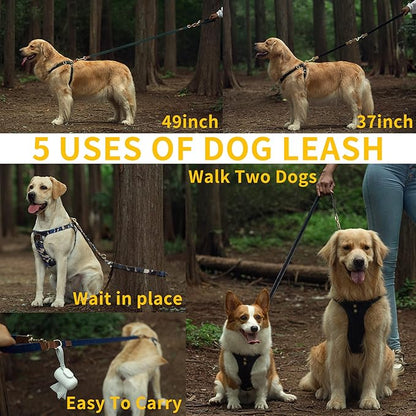 49inch

37inch

5 USES OF DOG LEASH

Walk Two Dogs

Wait in place

Easy To Carry