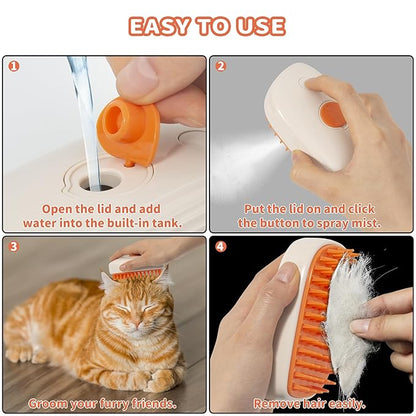 EASY TO USE

1

Open the lid and add water into the built-in tank.

2

Put the lid on and click the button to spray mist.

3

Groom your furry friends.

4

Remove hair easily.