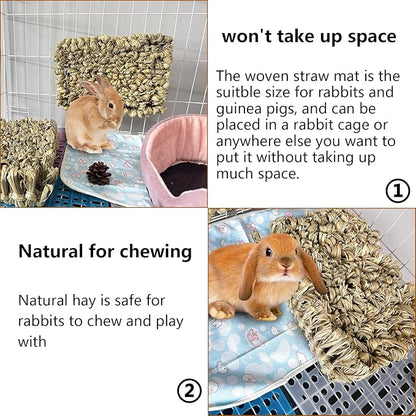 won't take up space

The woven straw mat is the suitble size for rabbits and guinea pigs, and can be placed in a rabbit cage or anywhere else you want to put it without taking up much space.

①

Natural for chewing

Natural hay is safe for rabbits to chew and play with

②