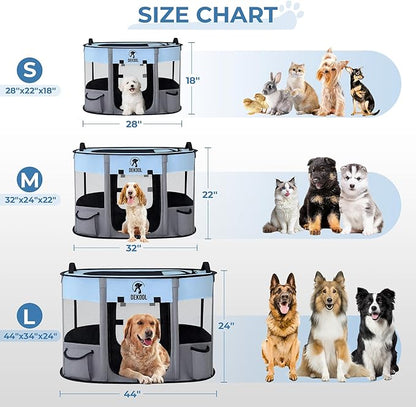 SIZE CHART

S
28"x22"x18"
DEKOOL
18"
28"

M
32"x24"x22"
DEKOOL
22"
32"

L
44"x34"x24"
DEKOOL
24"
44"