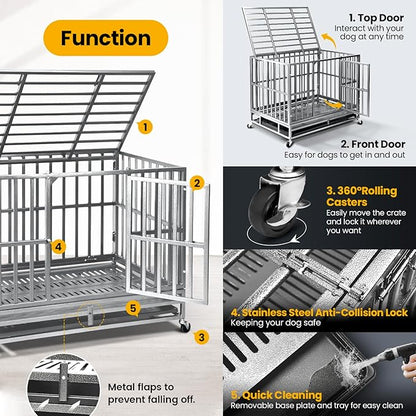 Function

1

2

4

5

3

Metal flaps to prevent falling off.

1. Top Door
Interact with your dog at any time

2. Front Door
Easy for dogs to get in and out

3. 360°Rolling Casters
Easily move the crate and lock it wherever you want

4. Stainless Steel Anti-Collision Lock
Keeping your dog safe

5. Quick Cleaning
Removable base plate and tray for easy clean