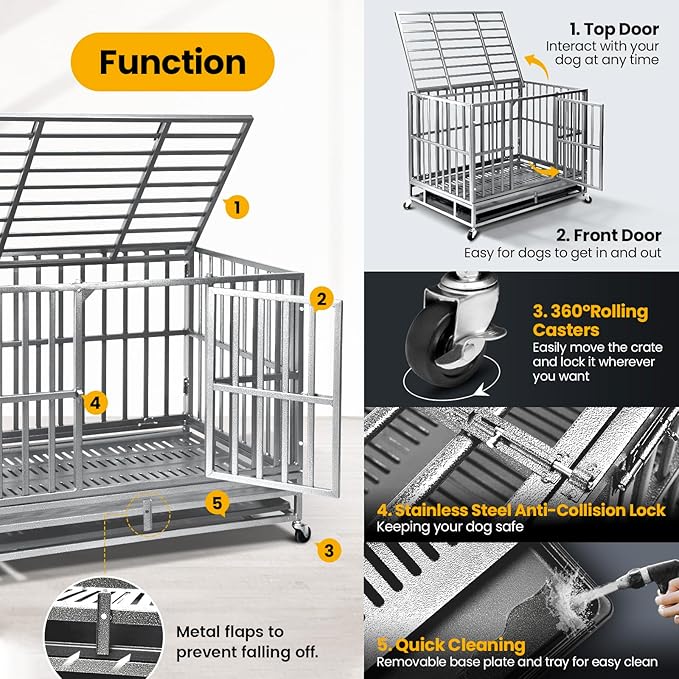 Function

1

2

4

5

3

Metal flaps to prevent falling off.

1. Top Door
Interact with your dog at any time

2. Front Door
Easy for dogs to get in and out

3. 360°Rolling Casters
Easily move the crate and lock it wherever you want

4. Stainless Steel Anti-Collision Lock
Keeping your dog safe

5. Quick Cleaning
Removable base plate and tray for easy clean