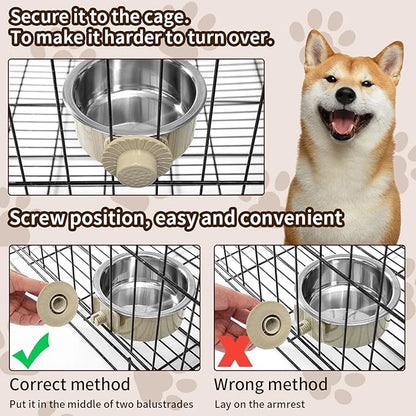 Secure it to the cage.
To make it harder to turn over.

Screw position, easy and convenient

Correct method
Put it in the middle of two balustrades

Wrong method
Lay on the armrest