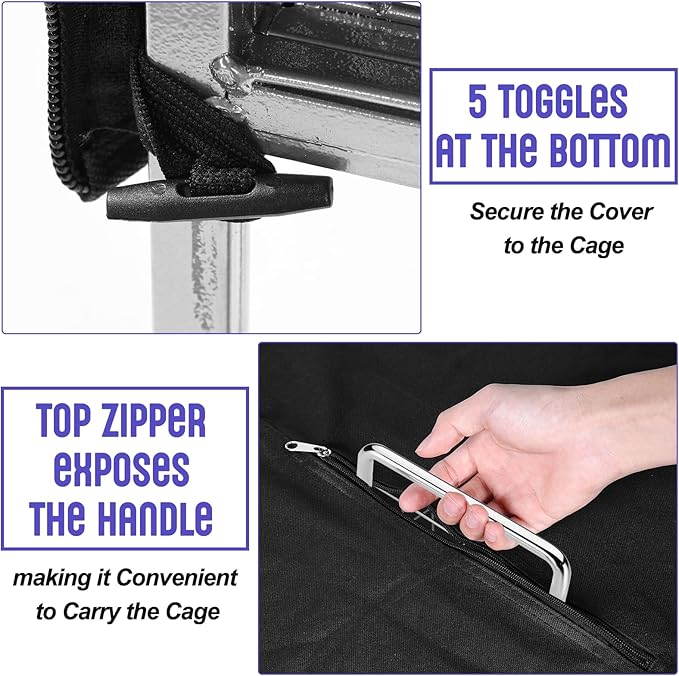 5 TOGGLES AT THE BOTTOM

Secure the Cover to the Cage

TOP ZIPPER EXPOSES THE HANDLE

making it Convenient to Carry the Cage