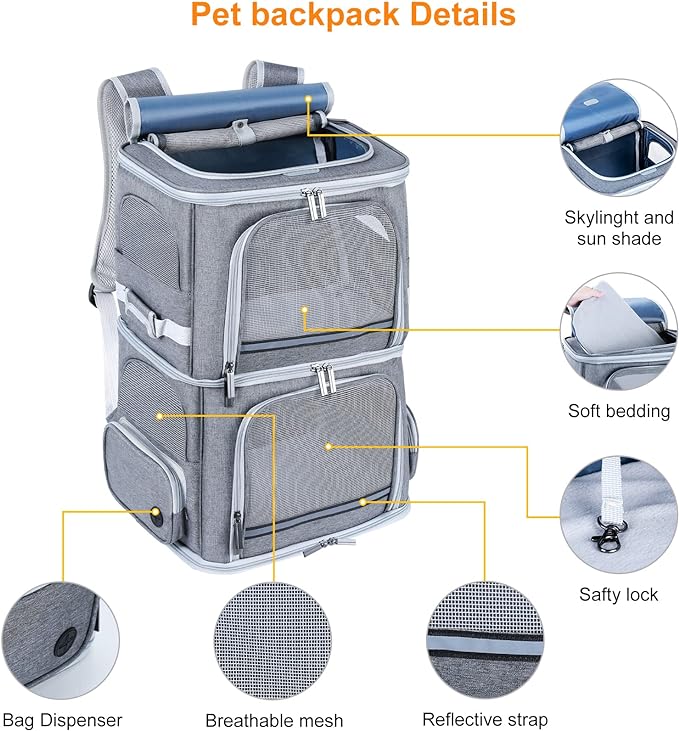 Pet backpack Details

Skylinght and sun shade

Soft bedding

Safty lock

Bag Dispenser

Breathable mesh

Reflective strap