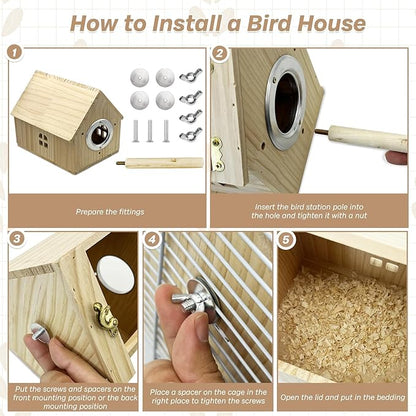 How to Install a Bird House

1

Prepare the fittings

2

Insert the bird station pole into the hole and tighten it with a nut

3

Put the screws and spacers on the front mounting position or the back mounting position

4

Place a spacer on the cage in the right place to tighten the screws

5

Open the lid and put in the bedding