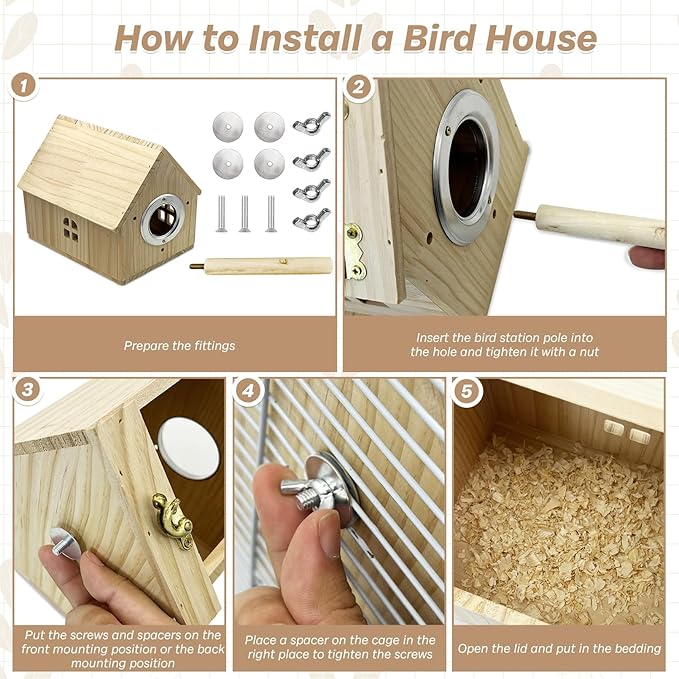 How to Install a Bird House

1

Prepare the fittings

2

Insert the bird station pole into the hole and tighten it with a nut

3

Put the screws and spacers on the front mounting position or the back mounting position

4

Place a spacer on the cage in the right place to tighten the screws

5

Open the lid and put in the bedding