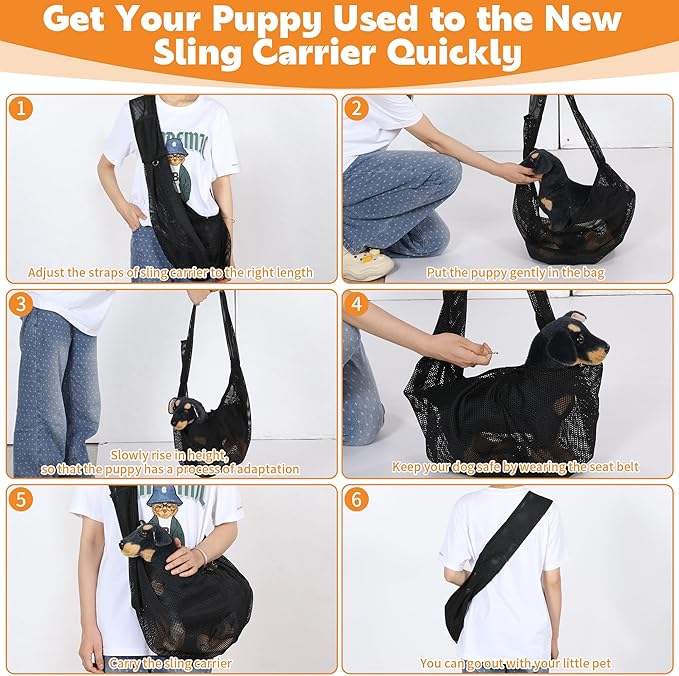 Get Your Puppy Used to the New Sling Carrier Quickly

1
Adjust the straps of sling carrier to the right length

2
Put the puppy gently in the bag

3
Slowly rise in height, so that the puppy has a process of adaptation

4
Keep your dog safe by wearing the seat belt

5
Carry the sling carrier

6
You can go out with your little pet