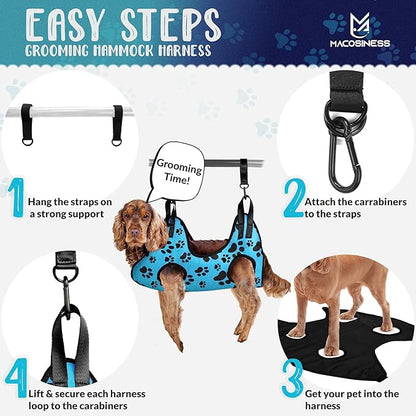 EASY STEPS
GROOMING HAMMOCK HARNESS

MACOSINESS

Grooming Time!

1 Hang the straps on a strong support

2 Attach the carrabiners to the straps

4 Lift & secure each harness loop to the carabiners

3 Get your pet into the harness