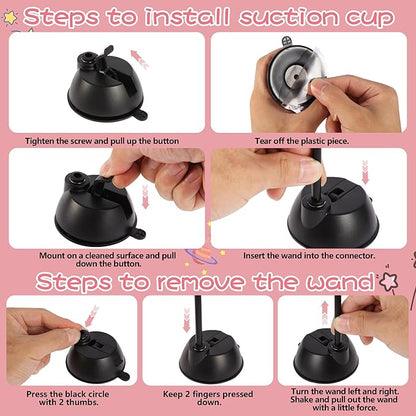 Steps to install suction cup

Tighten the screw and pull up the button

Tear off the plastic piece.

Mount on a cleaned surface and pull down the button.

Insert the wand into the connector.

Steps to remove the wand

Press the black circle with 2 thumbs.

Keep 2 fingers pressed down.

Turn the wand left and right. Shake and pull out the wand with a little force.