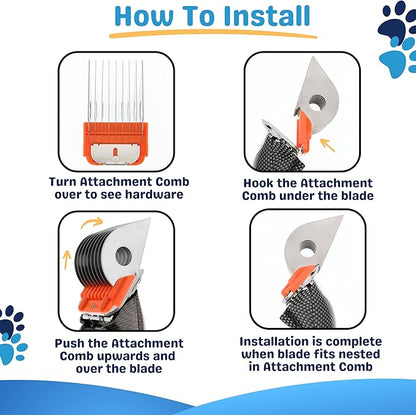 How To Install

Turn Attachment Comb over to see hardware

Hook the Attachment Comb under the blade

Push the Attachment Comb upwards and over the blade

Installation is complete when blade fits nested in Attachment Comb