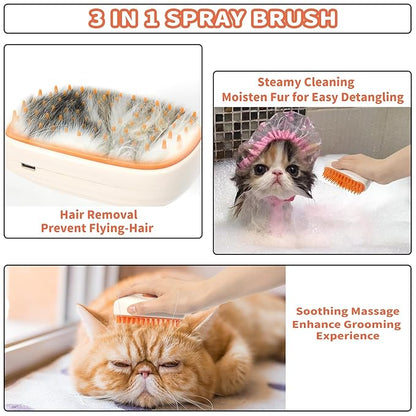 3 IN 1 SPRAY BRUSH

Hair Removal
Prevent Flying-Hair

Steamy Cleaning
Moisten Fur for Easy Detangling

Soothing Massage
Enhance Grooming
Experience