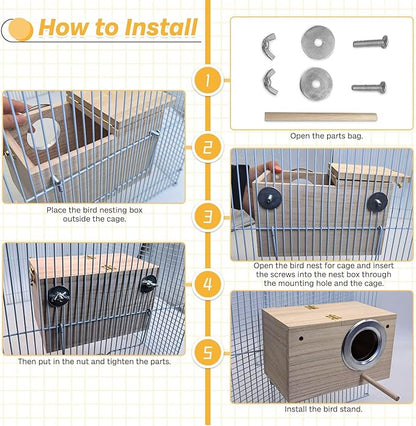 How to Install

1

Open the parts bag.

2

Place the bird nesting box outside the cage.

3

Open the bird nest for cage and insert the screws into the nest box through the mounting hole and the cage.

4

Then put in the nut and tighten the parts.

5

Install the bird stand.