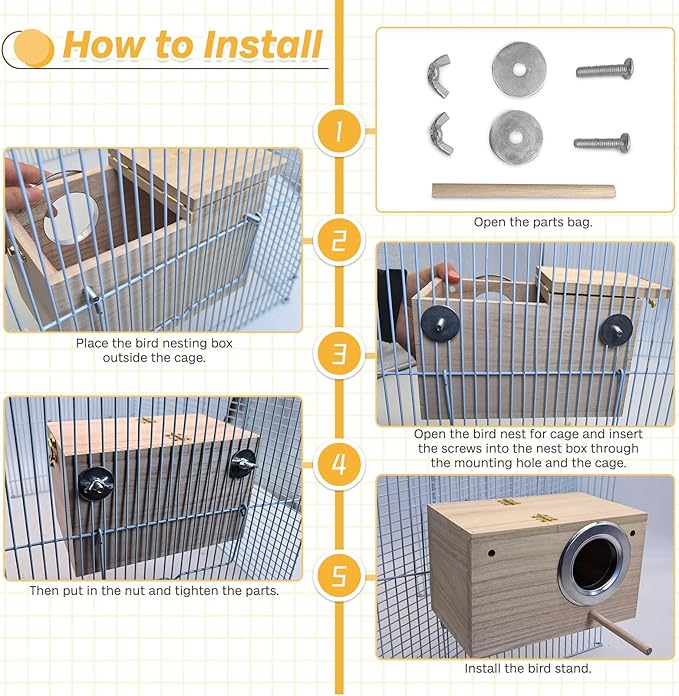 How to Install

1

Open the parts bag.

2

Place the bird nesting box outside the cage.

3

Open the bird nest for cage and insert the screws into the nest box through the mounting hole and the cage.

4

Then put in the nut and tighten the parts.

5

Install the bird stand.