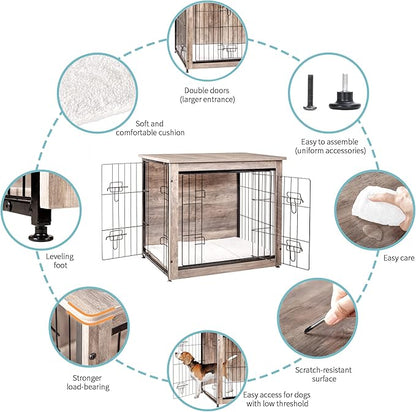 Double doors
(larger entrance)

Soft and
comfortable cushion

Easy to assemble
(uniform accessories)

Leveling
foot

Easy care

Stronger
load-bearing

Scratch-resistant
surface

Easy access for dogs
with low threshold