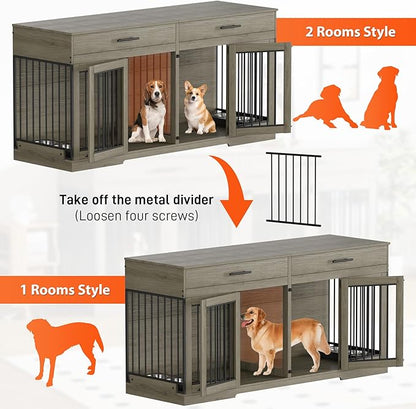 2 Rooms Style

Take off the metal divider
(Loosen four screws)

1 Rooms Style