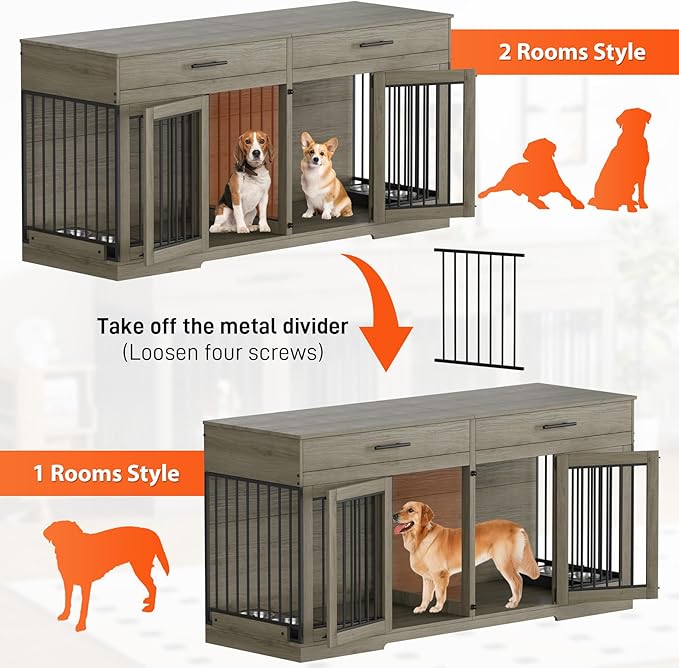 2 Rooms Style

Take off the metal divider
(Loosen four screws)

1 Rooms Style