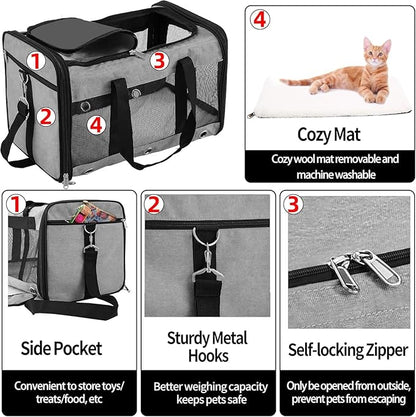 1
3
2
4

4
Cozy Mat
Cozy wool mat removable and machine washable

1
Side Pocket
Convenient to store toys/ treats/food, etc

2
Sturdy Metal Hooks
Better weighing capacity keeps pets safe

3
Self-locking Zipper
Only be opened from outside, prevent pets from escaping