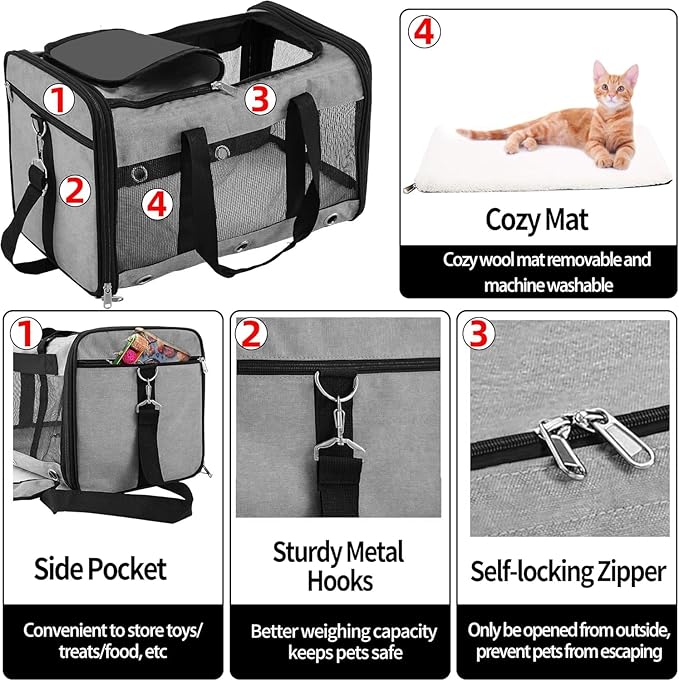 1
3
2
4

4
Cozy Mat
Cozy wool mat removable and machine washable

1
Side Pocket
Convenient to store toys/ treats/food, etc

2
Sturdy Metal Hooks
Better weighing capacity keeps pets safe

3
Self-locking Zipper
Only be opened from outside, prevent pets from escaping