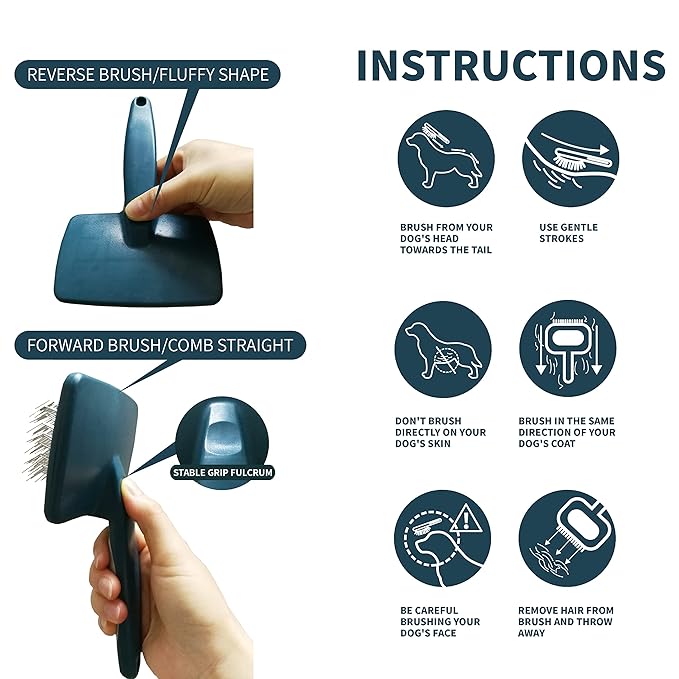 REVERSE BRUSH/FLUFFY SHAPE

FORWARD BRUSH/COMB STRAIGHT

STABLE GRIP FULCRUM

INSTRUCTIONS

BRUSH FROM YOUR DOG'S HEAD TOWARDS THE TAIL

USE GENTLE STROKES

DON'T BRUSH DIRECTLY ON YOUR DOG'S SKIN

BRUSH IN THE SAME DIRECTION OF YOUR DOG'S COAT

BE CAREFUL BRUSHING YOUR DOG'S FACE

REMOVE HAIR FROM BRUSH AND THROW AWAY