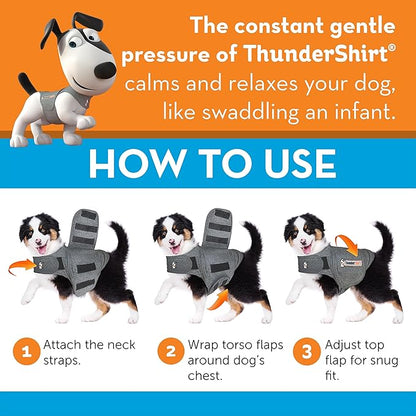 The constant gentle pressure of ThunderShirt® calms and relaxes your dog, like swaddling an infant.

HOW TO USE

1 Attach the neck straps.

2 Wrap torso flaps around dog's chest.

3 Adjust top flap for snug fit.