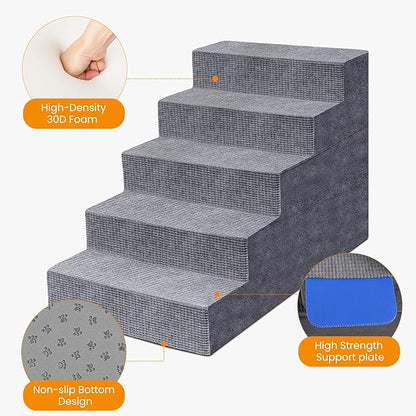 High-Density 30D Foam

High Strength Support plate

Non-slip Bottom Design