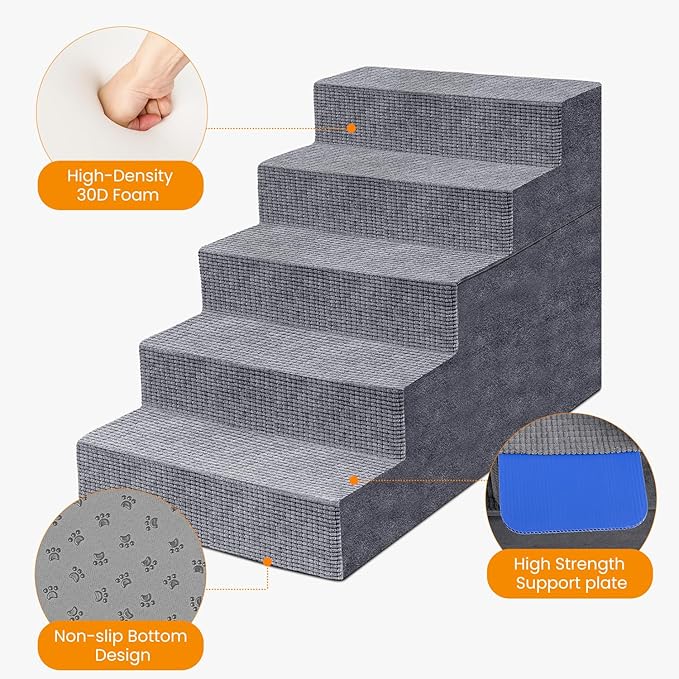 High-Density 30D Foam

High Strength Support plate

Non-slip Bottom Design