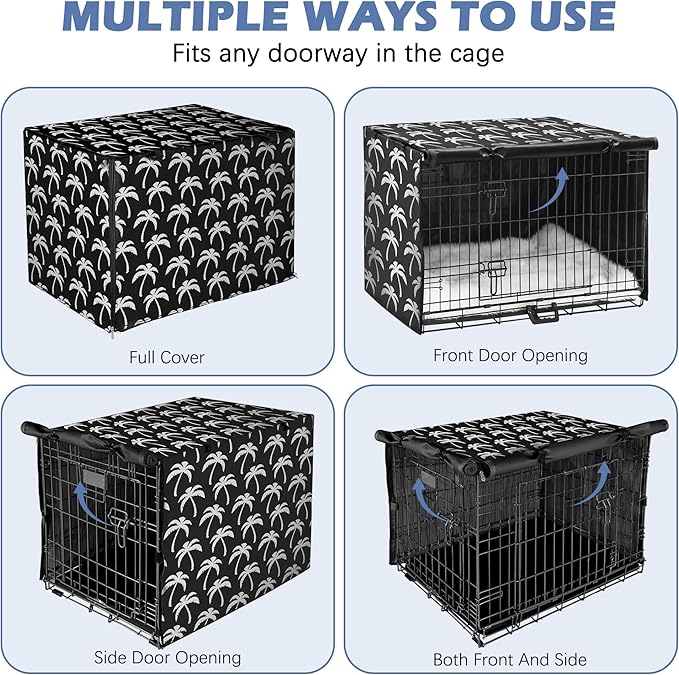 MULTIPLE WAYS TO USE
Fits any doorway in the cage

Full Cover

Front Door Opening

Side Door Opening

Both Front And Side