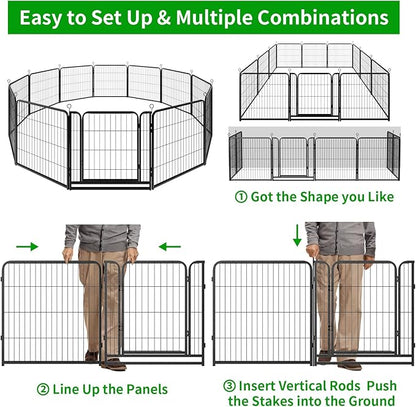 Easy to Set Up & Multiple Combinations

① Got the Shape you Like

② Line Up the Panels

③ Insert Vertical Rods Push the Stakes into the Ground