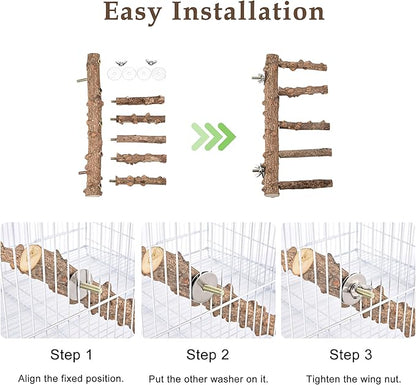 Easy Installation

Step 1

Align the fixed position.

Step 2

Put the other washer on it.

Step 3

Tighten the wing nut.