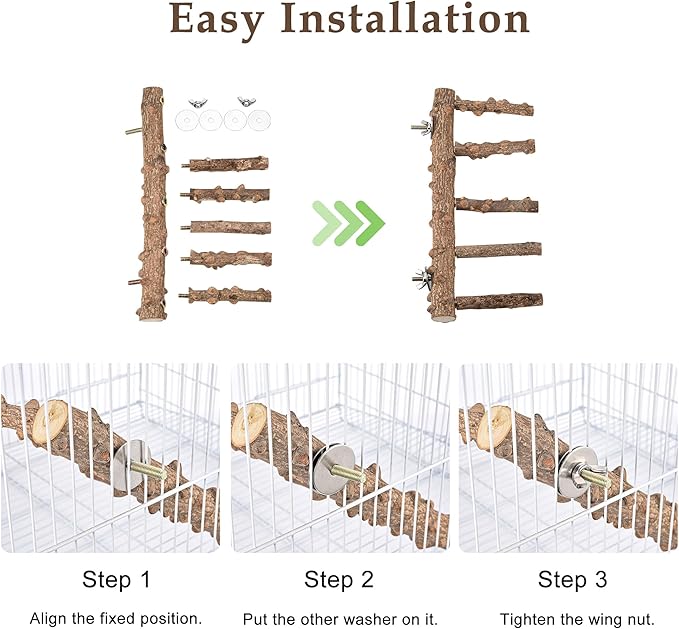 Easy Installation

Step 1

Align the fixed position.

Step 2

Put the other washer on it.

Step 3

Tighten the wing nut.