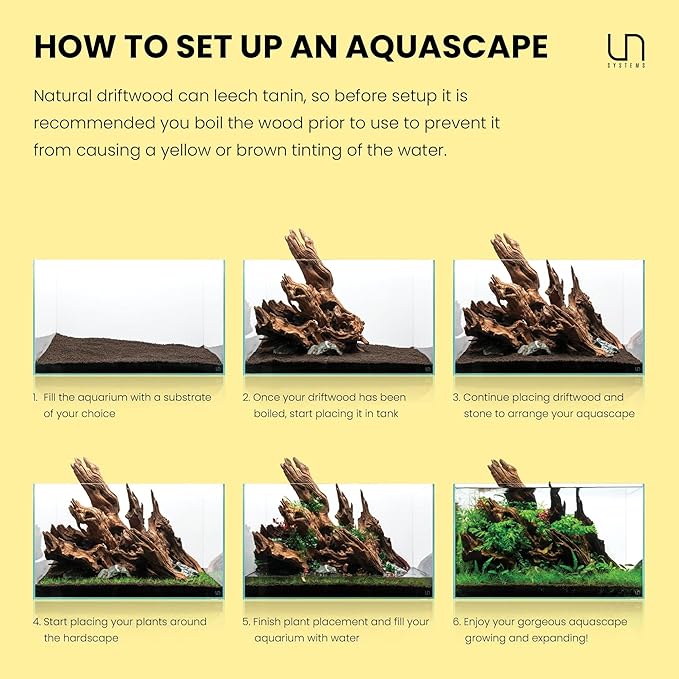 HOW TO SET UP AN AQUASCAPE

UN SYSTEMS

Natural driftwood can leech tanin, so before setup it is recommended you boil the wood prior to use to prevent it from causing a yellow or brown tinting of the water.

1. Fill the aquarium with a substrate of your choice

2. Once your driftwood has been boiled, start placing it in tank

3. Continue placing driftwood and stone to arrange your aquascape

4. Start placing your plants around the hardscape

5. Finish plant placement and fill your aquarium with water

6. Enjoy your gorgeous aquascape growing and expanding!