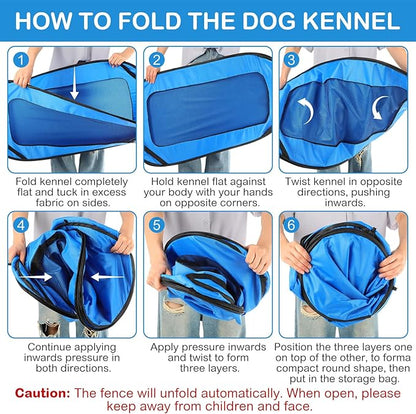 HOW TO FOLD THE DOG KENNEL

1

Fold kennel completely flat and tuck in excess fabric on sides.

2

Hold kennel flat against your body with your hands on opposite corners.

3

Twist kennel in opposite directions, pushing inwards.

4

Continue applying inwards pressure in both directions.

5

Apply pressure inwards and twist to form three layers.

6

Position the three layers one on top of the other, to forma compact round shape, then put in the storage bag.

Caution: The fence will unfold automatically. When open, please keep away from children and face.