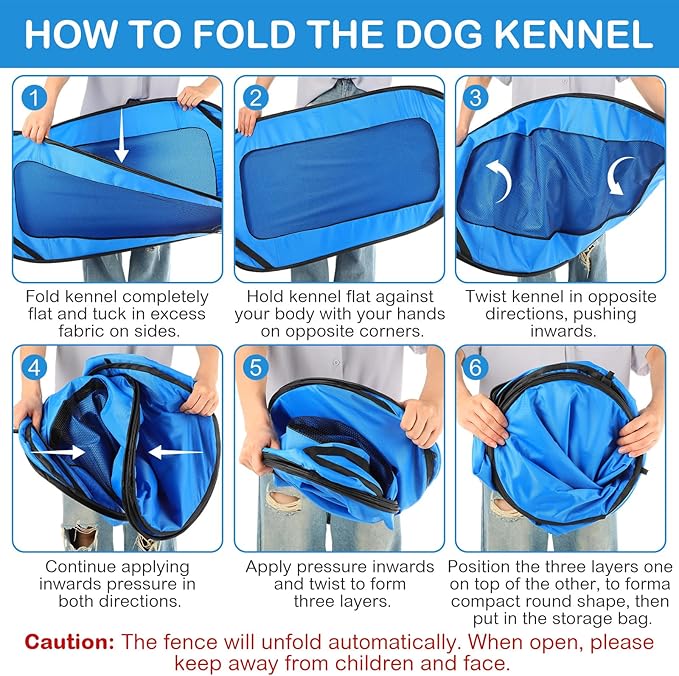 HOW TO FOLD THE DOG KENNEL

1

Fold kennel completely flat and tuck in excess fabric on sides.

2

Hold kennel flat against your body with your hands on opposite corners.

3

Twist kennel in opposite directions, pushing inwards.

4

Continue applying inwards pressure in both directions.

5

Apply pressure inwards and twist to form three layers.

6

Position the three layers one on top of the other, to forma compact round shape, then put in the storage bag.

Caution: The fence will unfold automatically. When open, please keep away from children and face.