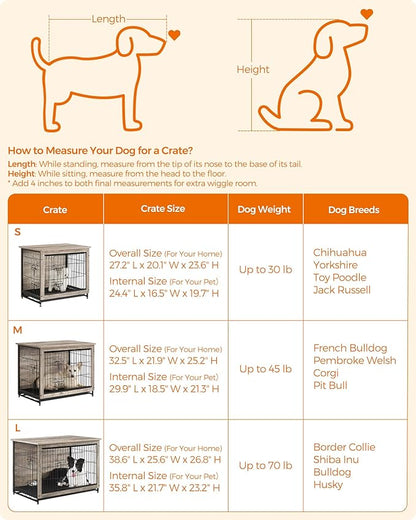 Length

Height

How to Measure Your Dog for a Crate?

Length: While standing, measure from the tip of its nose to the base of its tail.
Height: While sitting, measure from the head to the floor.
* Add 4 inches to both final measurements for extra wiggle room.

| Crate | Crate Size | Dog Weight | Dog Breeds |
|---|---|---|---|
| S | Overall Size (For Your Home) 27.2" L x 20.1" W x 23.6" H Internal Size (For Your Pet) 24.4" L x 16.5" W x 19.7" H | Up to 30 lb | Chihuahua Yorkshire Toy Poodle Jack Russell |
| M | Overall Size (For Your Home) 32.5" L x 21.9" W x 25.2" H Internal Size (For Your Pet) 29.9" L x 18.5" W x 21.3" H | Up to 45 lb | French Bulldog Pembroke Welsh Corgi Pit Bull |
| L | Overall Size (For Your Home) 38.6" L x 25.6" W x 26.8" H Internal Size (For Your Pet) 35.8" L x 21.7" W x 23.2" H | Up to 70 lb | Border Collie Shiba Inu Bulldog Husky |