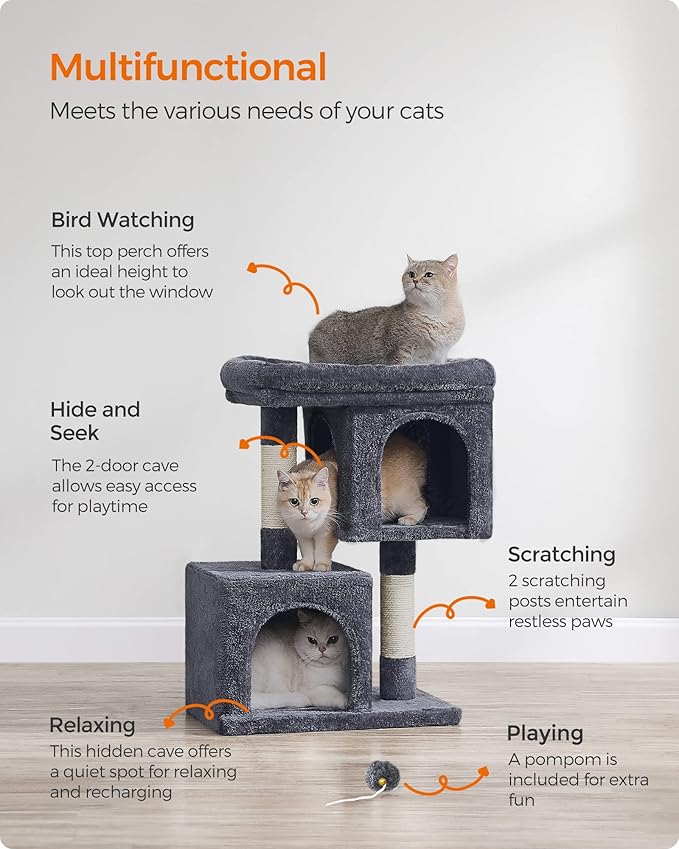 Multifunctional
Meets the various needs of your cats

Bird Watching
This top perch offers an ideal height to look out the window

Hide and Seek
The 2-door cave allows easy access for playtime

Scratching
2 scratching posts entertain restless paws

Relaxing
This hidden cave offers a quiet spot for relaxing and recharging

Playing
A pompom is included for extra fun