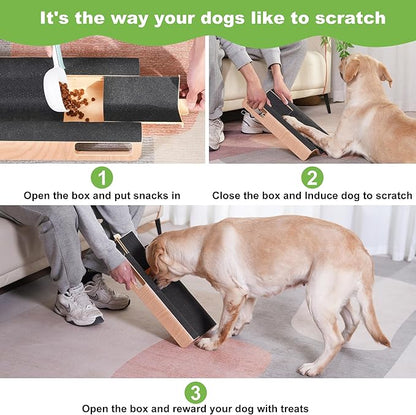 It's the way your dogs like to scratch

1
Open the box and put snacks in

2
Close the box and Induce dog to scratch

3
Open the box and reward your dog with treats